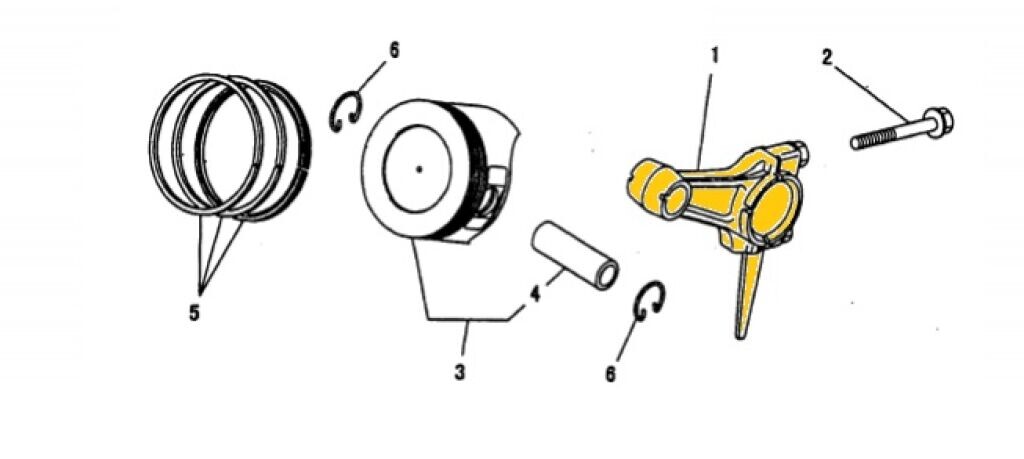 6
1
2
5
4
3
6