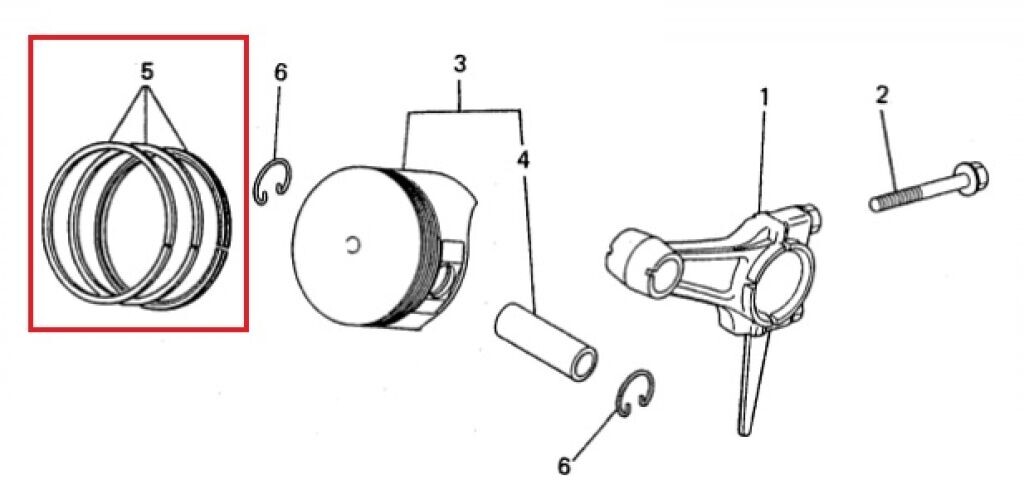 5
6
3
4
1
2
6