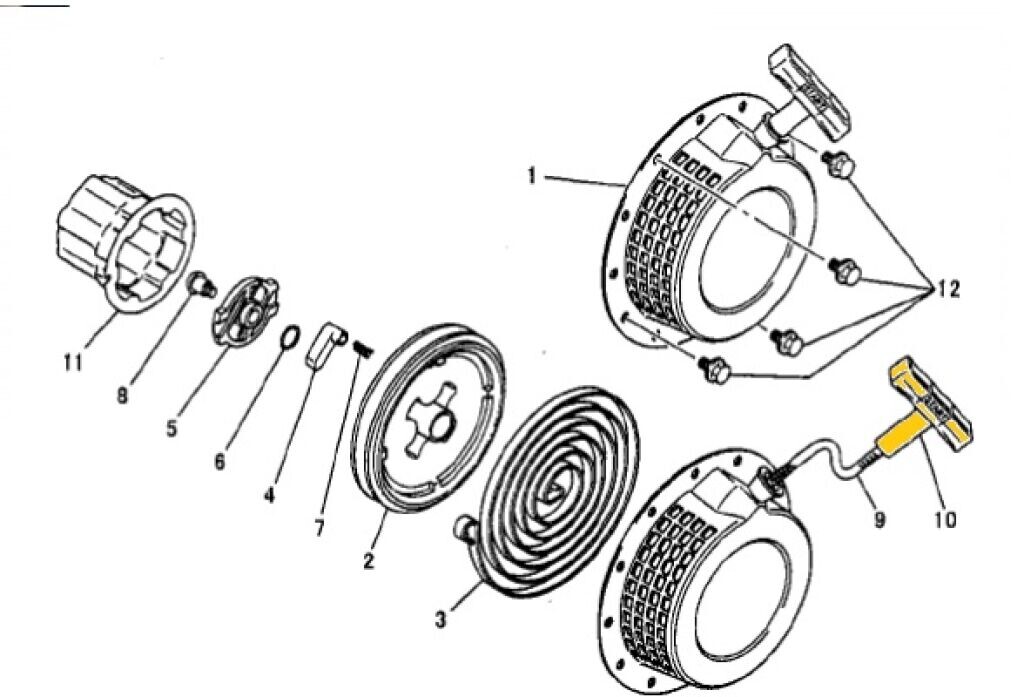 1
12
11
8
5
6
4
7
2
3
9
10