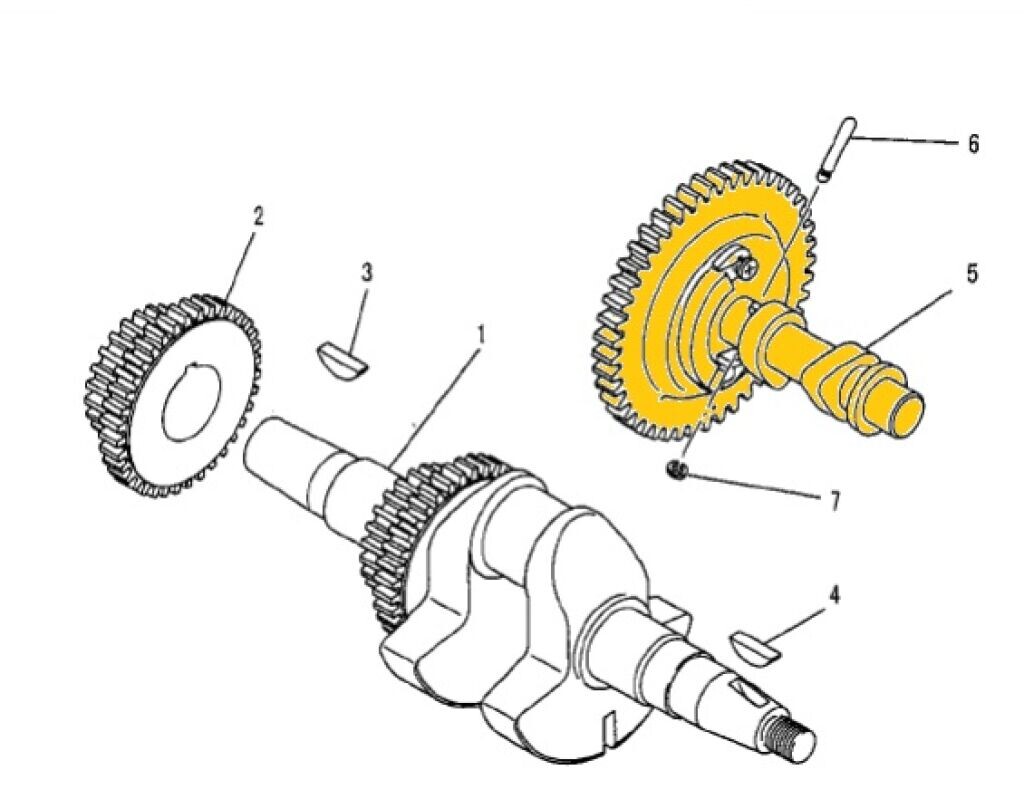 6
2
3
5
1
7
4