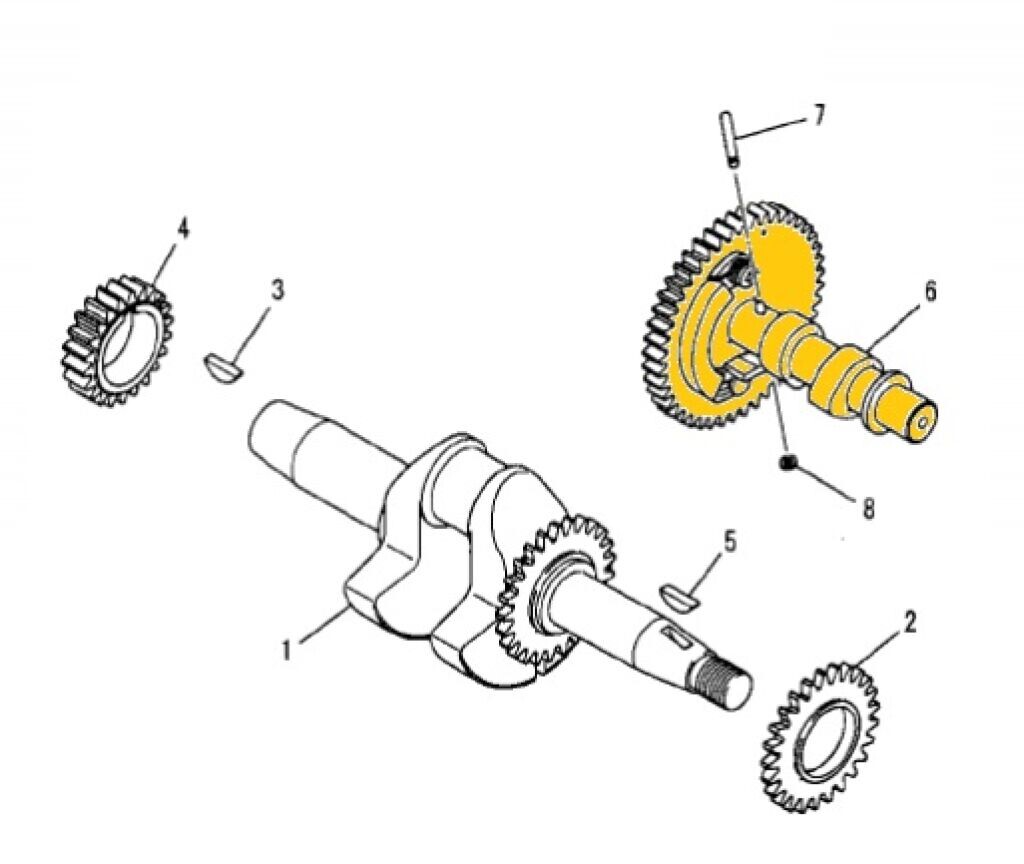 7
4
3
6
8
5
1
2