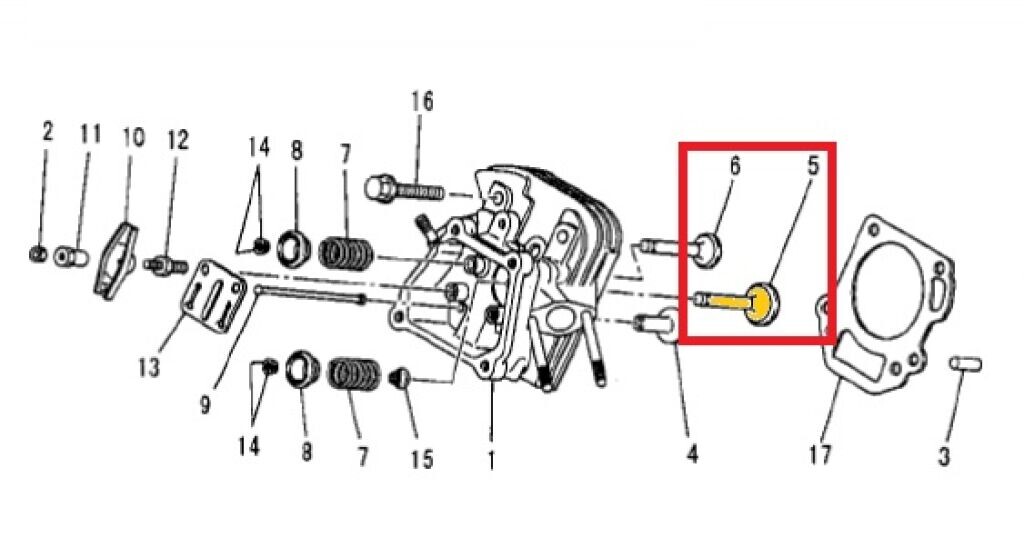 16
2 11 10 12
14 8 7
6 5
13
9
14 8 7 15 1 4 17 3