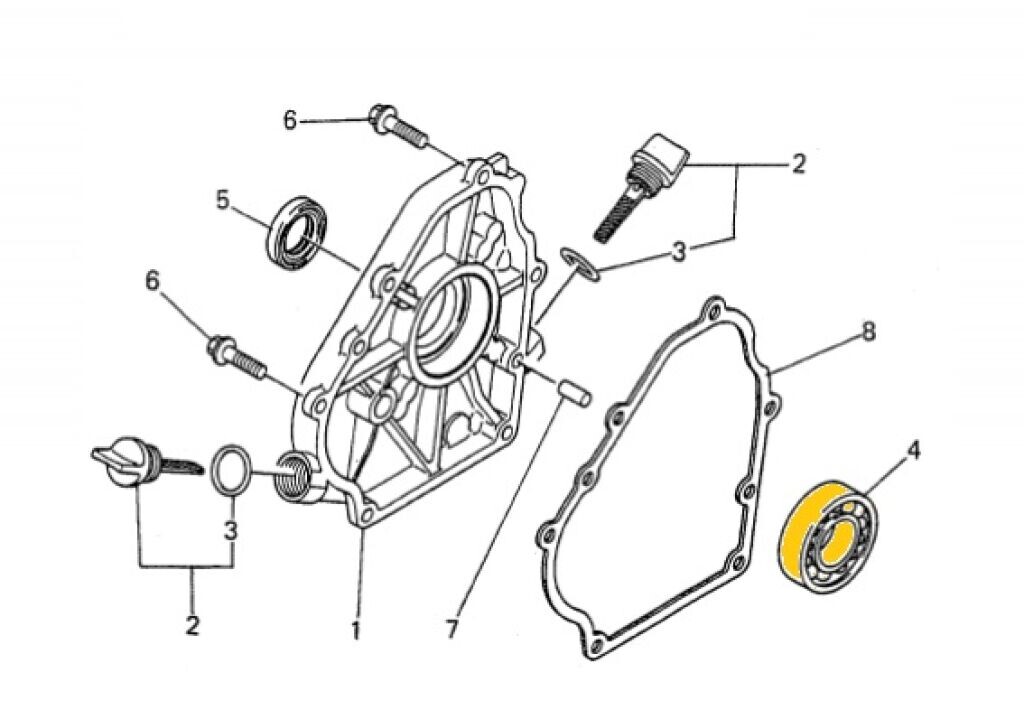 6
2
5
3
6
8
4
3
2
1
7