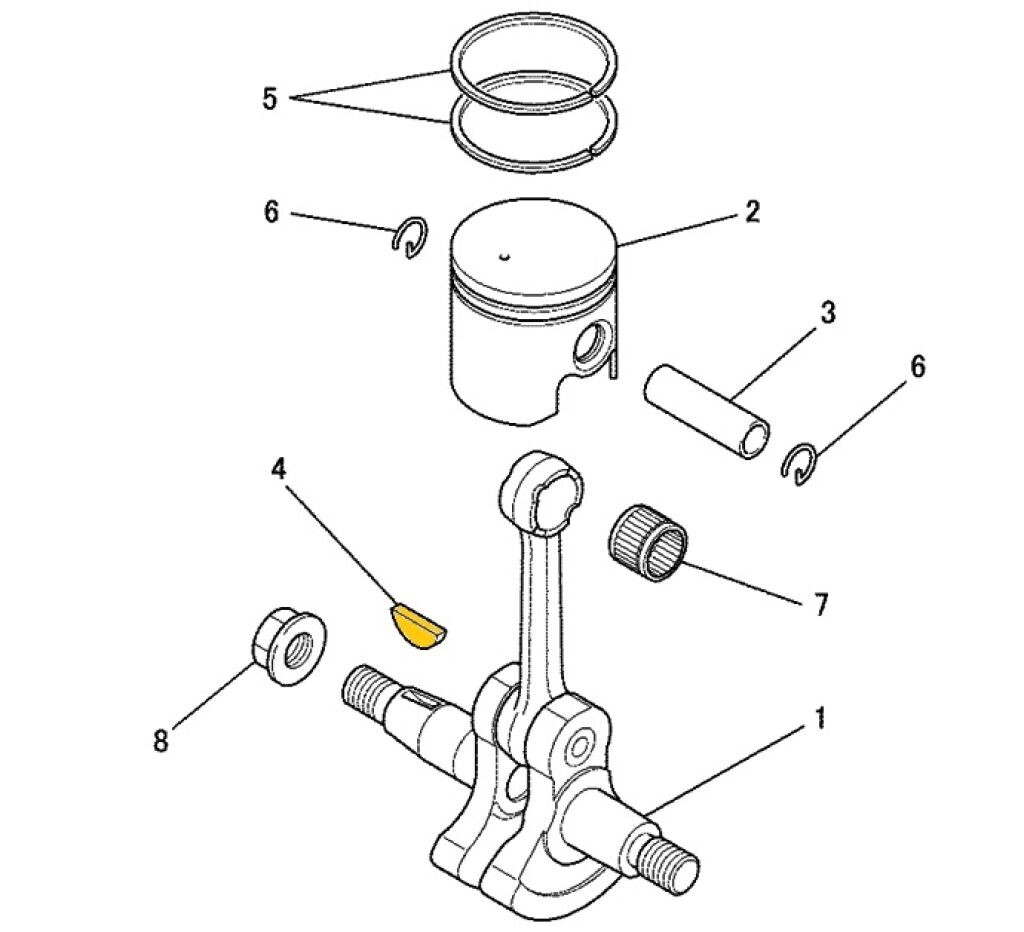 5
6
2
3
6
4
7
8
1