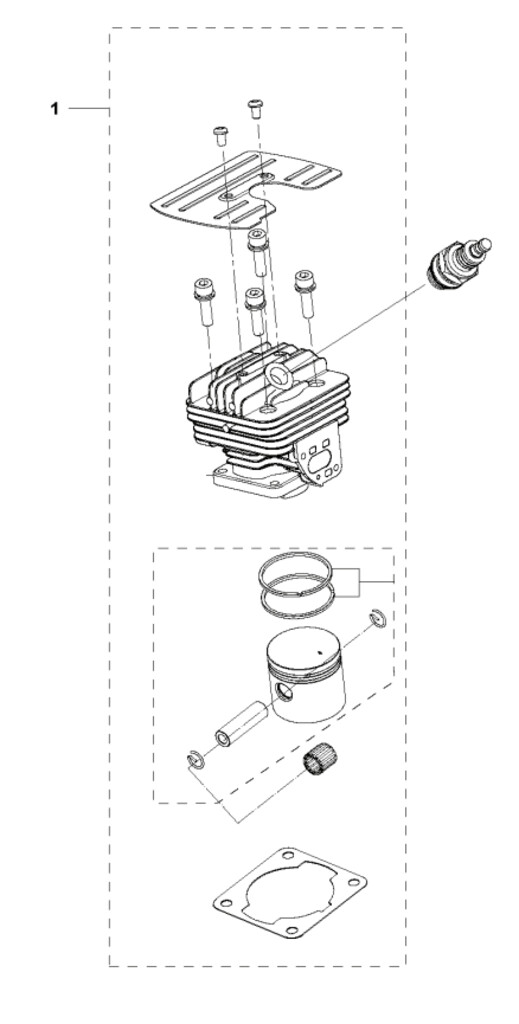 1