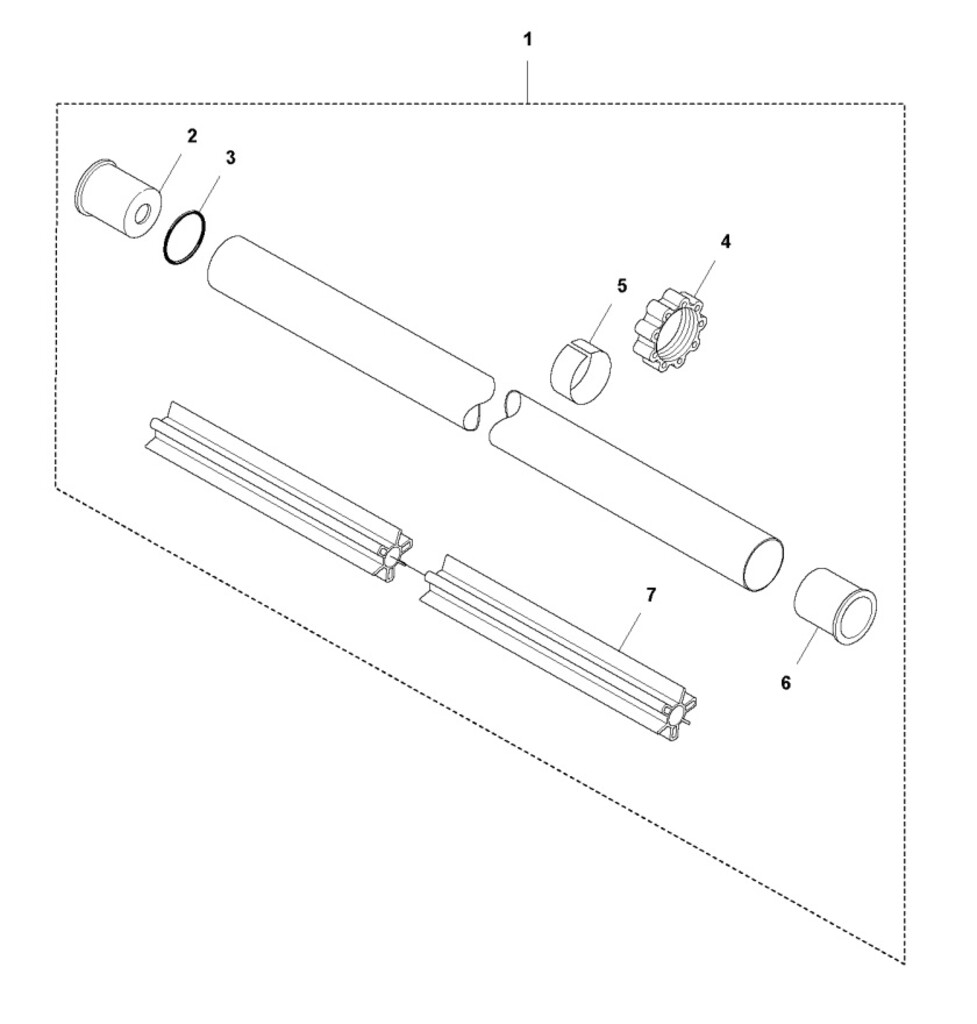 1
2
3
4
5
7
6