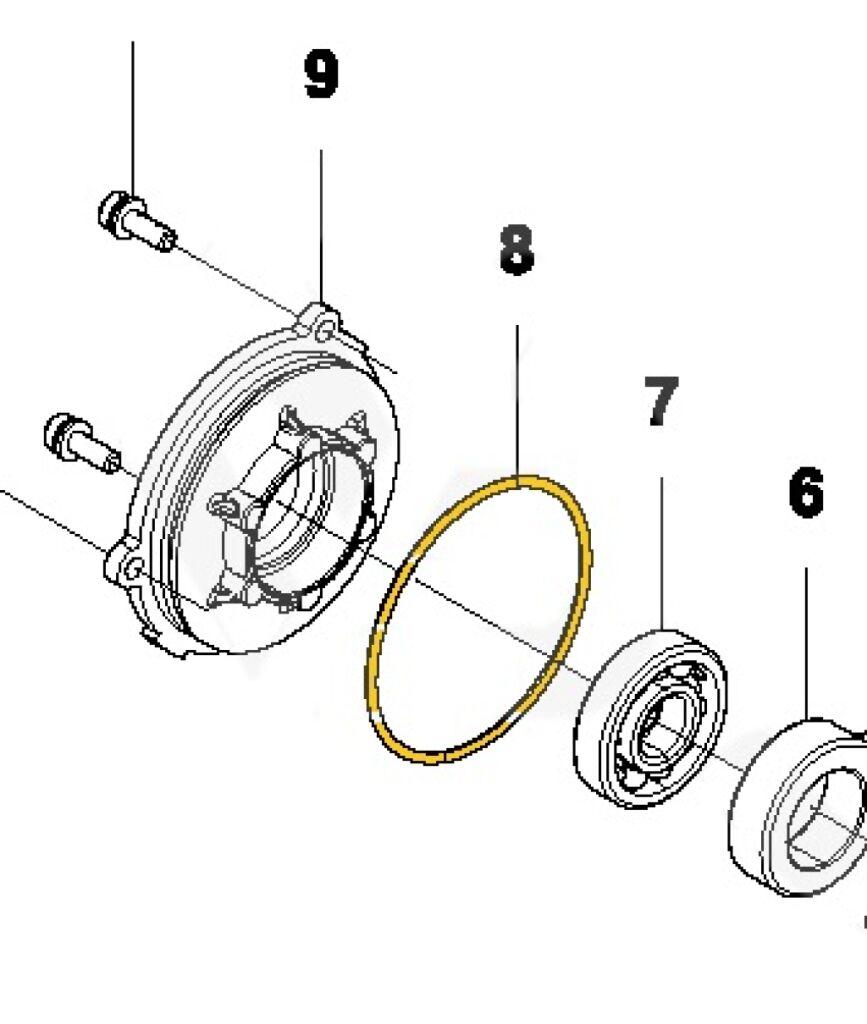 9

8

7

6